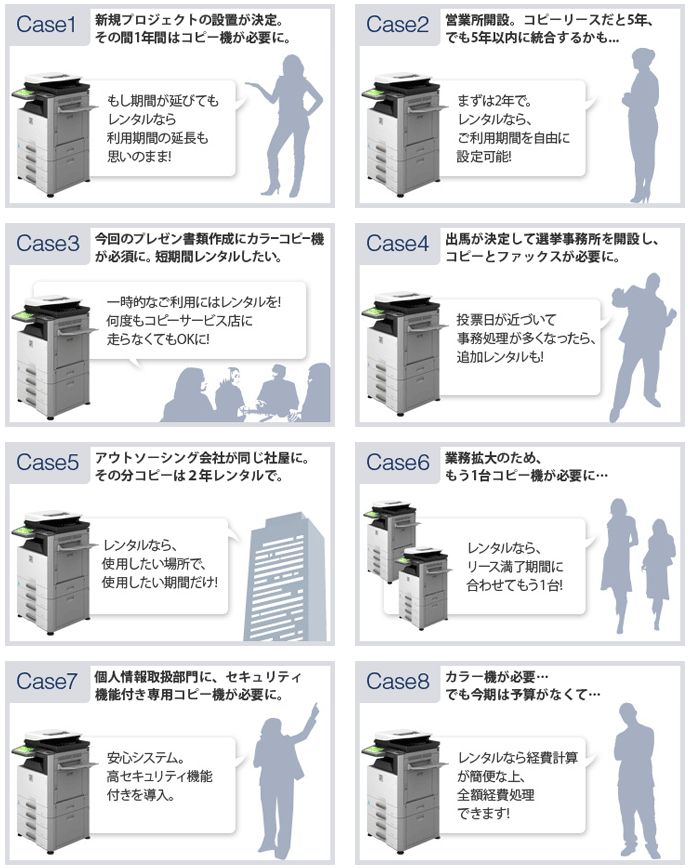 Case1 新規プロジェクトの設置が決定。その間1年間はコピー機が必要に。

もし期間が延びてもレンタルなら利用期間の延長も思いのまま!

Case2 営業所開設。コピーリースだと5年、でも5年以内に統合するかも…

まずは2年で。レンタルなら、ご利用期間を自由に設定可能!

Case3 今回のプレゼン書類作成にカラーコピー機が必須に。短期間レンタルしたい。

一時的なご利用にはレンタルを!何度もコピーサービス店に走らなくてもOKに!

Case4 出馬が決定して選挙事務所を開設し、コピーとファックスが必要に。

投票日が近づいて事務処理が多くなったら、追加レンタルも!

Case5 アウトソーシング会社が同じ社屋に。その分コピーは２年レンタルで。

レンタルなら、使用したい場所で、使用したい期間だけ!

Case6 業務拡大のため、もう1台コピー機が必要に…

レンタルなら、リース満了期間に合わせてもう1台!

Case7 個人情報取扱部門に、セキュリティ機能付き専用コピー機が必要に。

安心システム。高セキュリティ機能付きを導入。

Case8 カラー機が必要…でも今期は予算がなくて…

レンタルなら経費計算が簡便な上、全額経費処理できます!